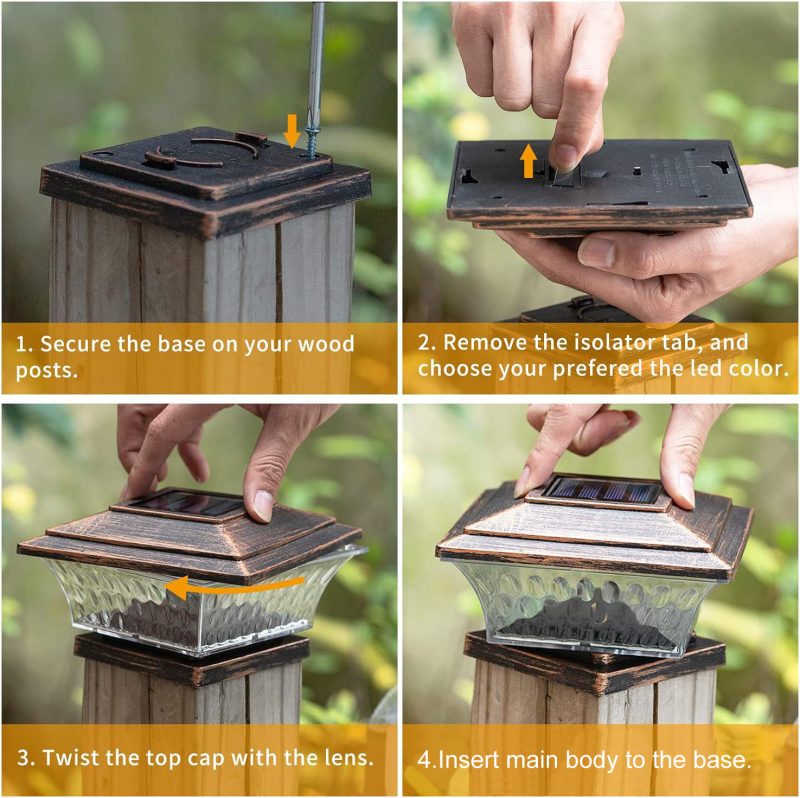 1. Secure the base on your wood posts.

2. Remove the isolator tab, and choose your prefered the led color.

3. Twist the top cap with the lens.

4.Insert main body to the base.